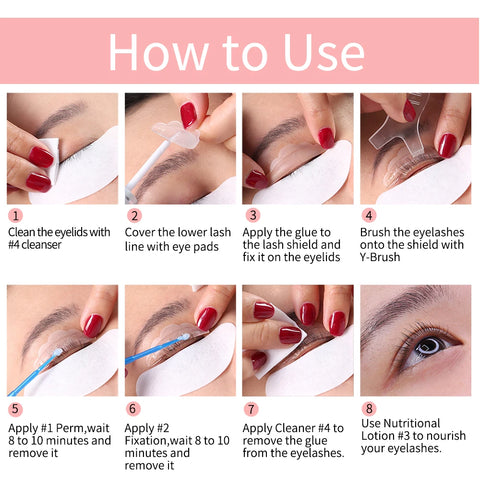 How to Use

1
Clean the eyelids with #4 cleanser

2
Cover the lower lash line with eye pads

3
Apply the glue to the lash shield and fix it on the eyelids

4
Brush the eyelashes onto the shield with Y-Brush

5
Apply #1 Perm,wait 8 to 10 minutes and remove it

6
Apply #2 Fixation,wait 8 to 10 minutes and remove it

7
Apply Cleaner #4 to remove the glue from the eyelashes.

8
Use Nutritional Lotion #3 to nourish your eyelashes.